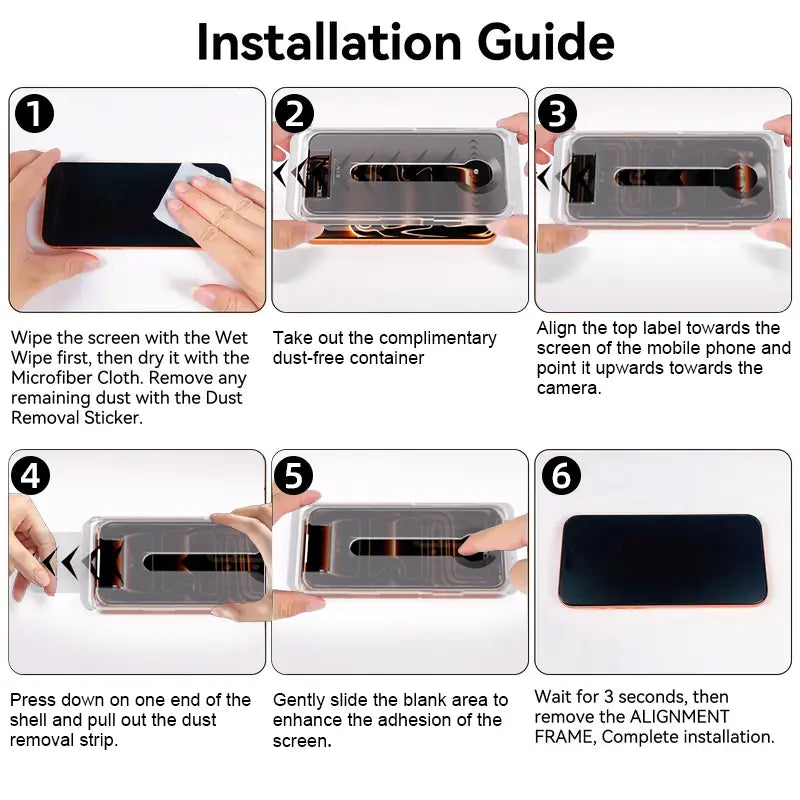 Installation Guide

1

Wipe the screen with the Wet Wipe first, then dry it with the Microfiber Cloth. Remove any remaining dust with the Dust Removal Sticker.

2

Take out the complimentary dust-free container

3

Align the top label towards the screen of the mobile phone and point it upwards towards the camera.

4

Press down on one end of the shell and pull out the dust removal strip.

5

Gently slide the blank area to enhance the adhesion of the screen.

6

Wait for 3 seconds, then remove the ALIGNMENT FRAME, Complete installation.